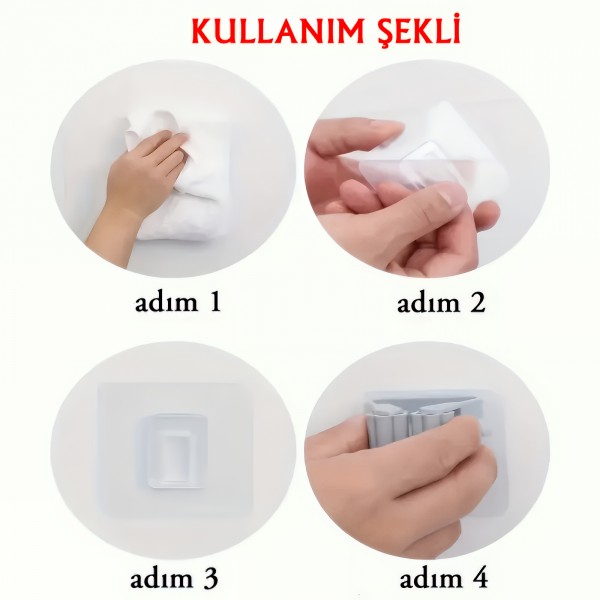 KULLANIM ŞEKLİ

adım 1

adım 2

adım 3

adım 4